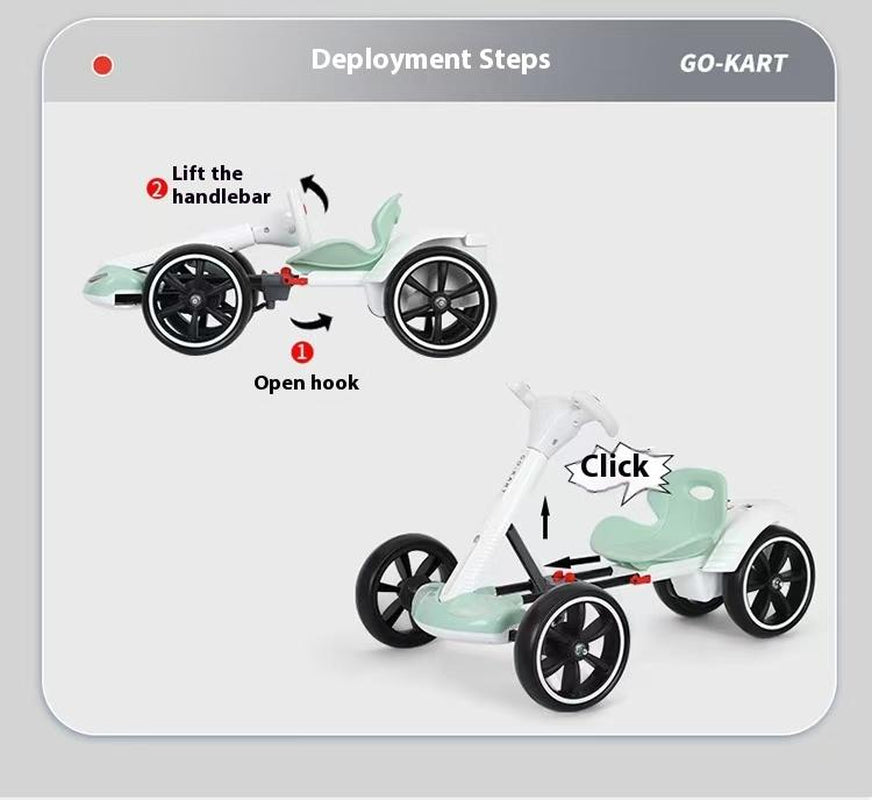 Deployment Steps

GO-KART

2 Lift the handlebar

1 Open hook

Click

GO-KART