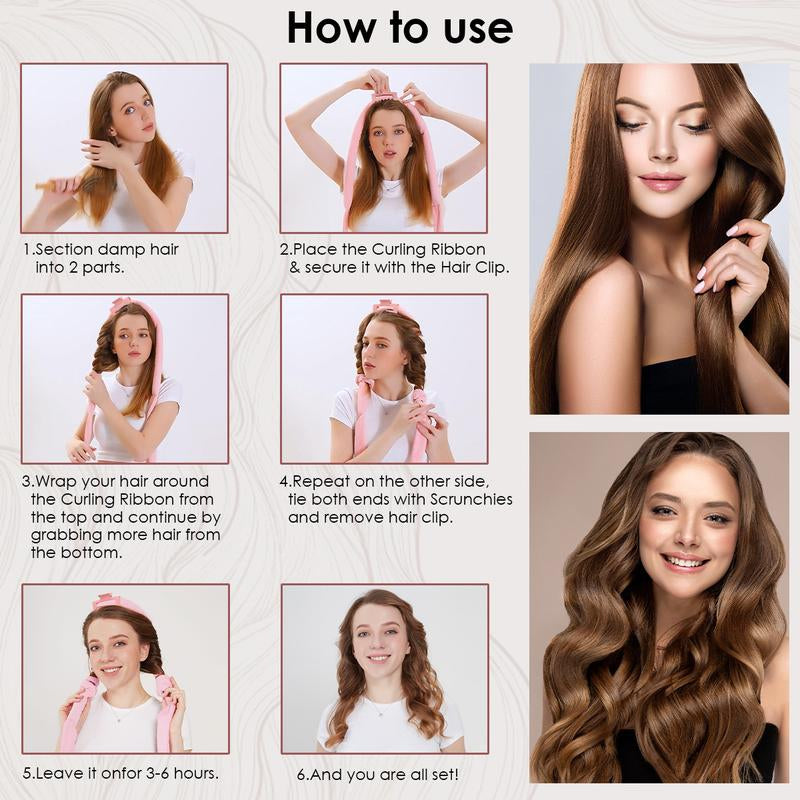 How to use

1.Section damp hair into 2 parts.

2.Place the Curling Ribbon & secure it with the Hair Clip.

3.Wrap your hair around the Curling Ribbon from the top and continue by grabbing more hair from the bottom.

4.Repeat on the other side, tie both ends with Scrunchies and remove hair clip.

5.Leave it onfor 3-6 hours.

6.And you are all set!